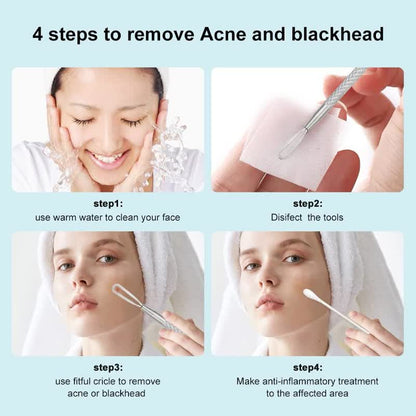 4 steps to remove Acne and blackhead

step1:
use warm water to clean your face

step2:
Disifect the tools

step3:
use fitful cricle to remove acne or blackhead

step4:
Make anti-inflammatory treatment to the affected area